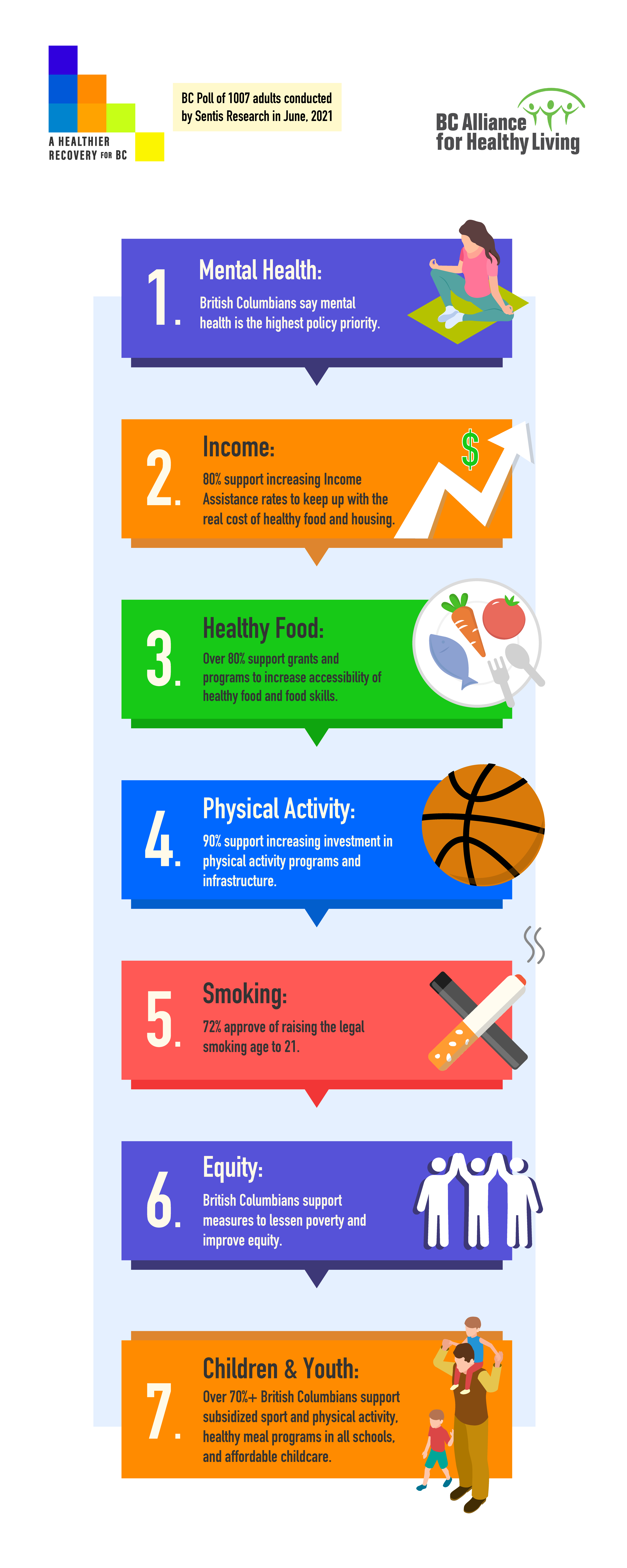 A HEALTHIER RECOVERY FOR BC

BC Poll of 1007 adults conducted by Sentis Research in June, 2021

BC Alliance for Healthy Living

1. Mental Health:
British Columbians say mental health is the highest policy priority.

2. Income:
80% support increasing Income Assistance rates to keep up with the real cost of healthy food and housing.

$

3. Healthy Food:
Over 80% support grants and programs to increase accessibility of healthy food and food skills.

4. Physical Activity:
90% support increasing investment in physical activity programs and infrastructure.

5. Smoking:
72% approve of raising the legal smoking age to 21.

6. Equity:
British Columbians support measures to lessen poverty and improve equity.

7. Children & Youth:
Over 70%+ British Columbians support subsidized sport and physical activity, healthy meal programs in all schools, and affordable childcare.